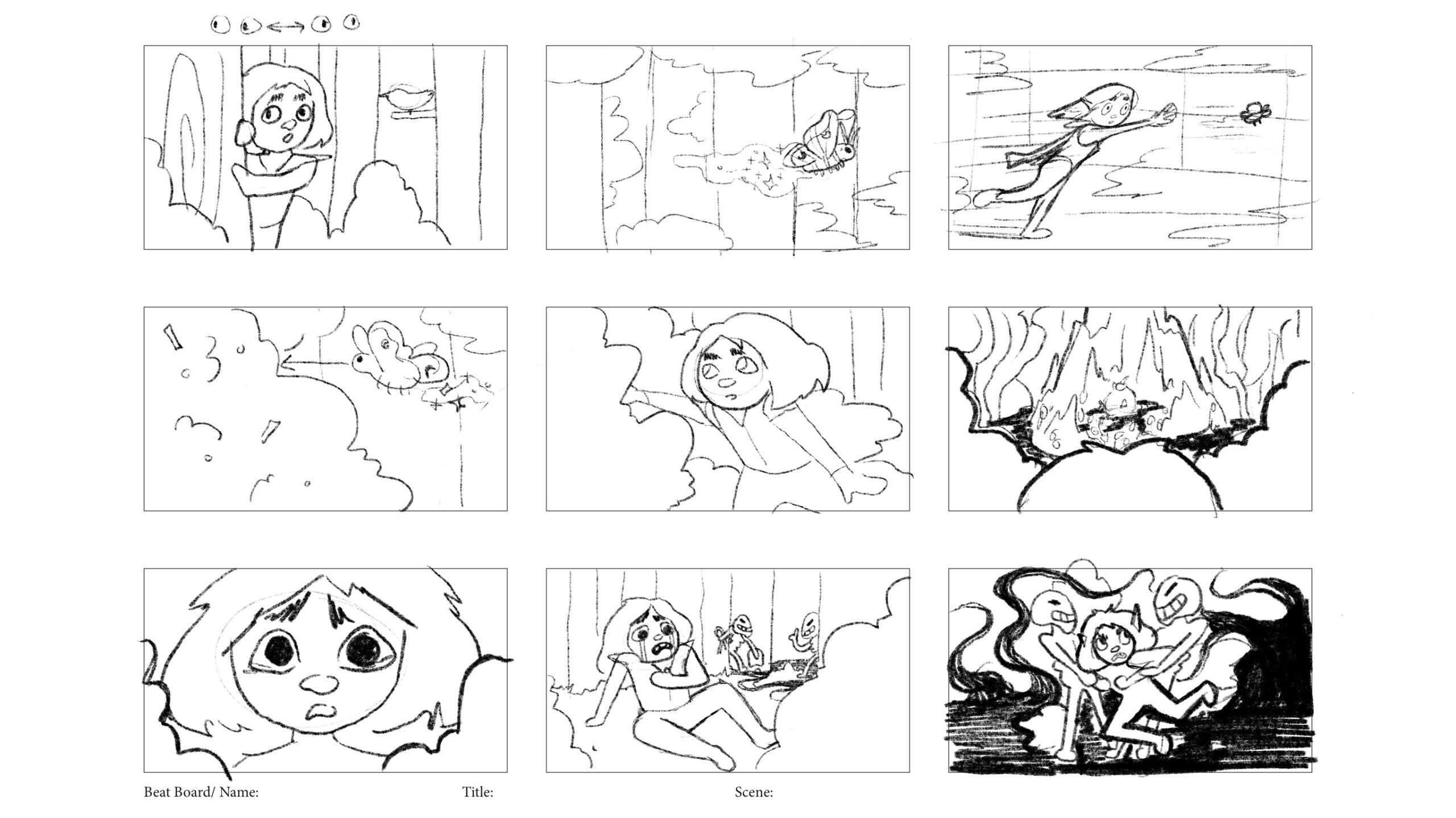 Beat Board/ Name: Title: Scene: